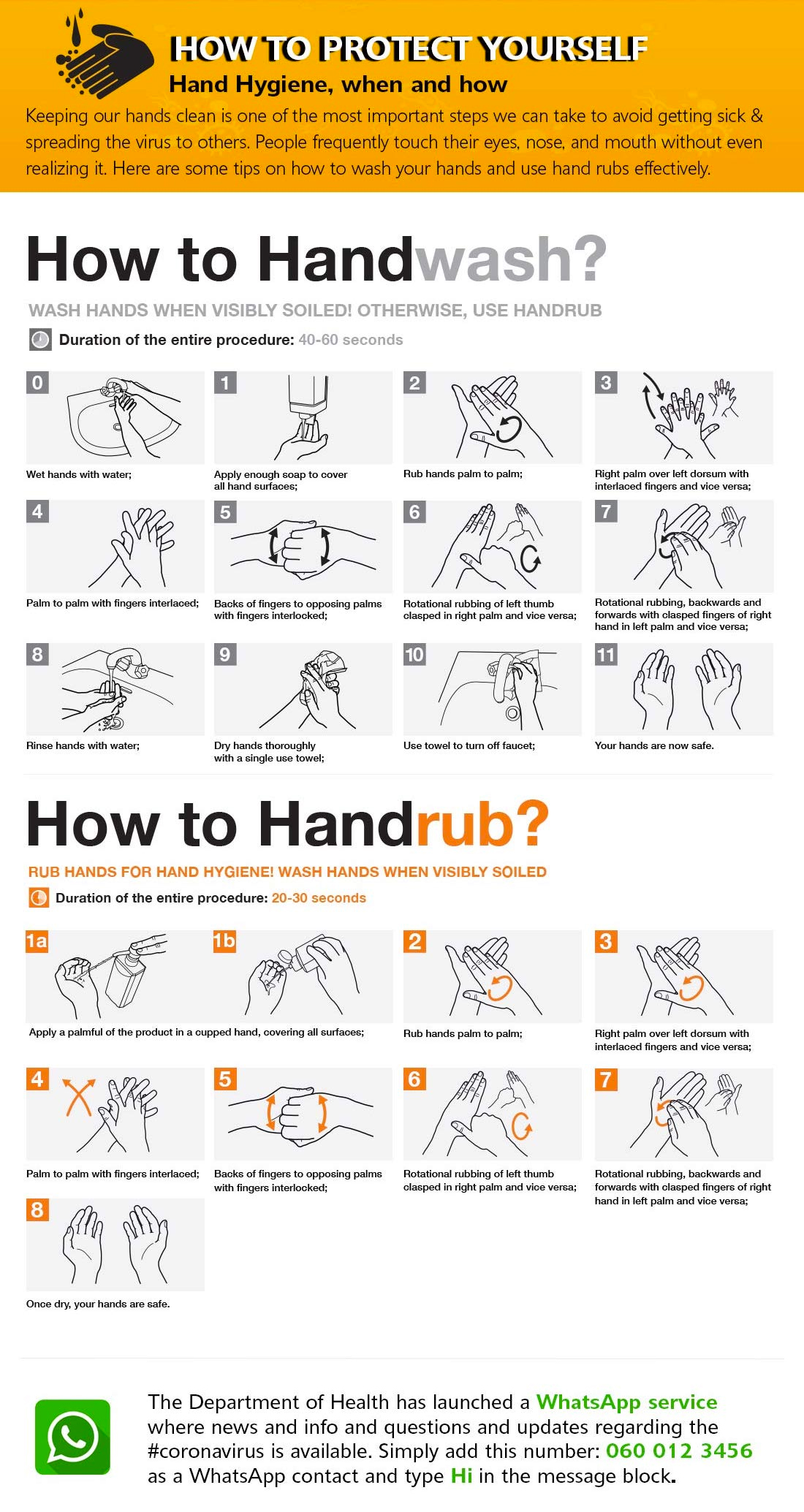 HOW TO PROTECT YOURSELF
Hand Hygiene, when and how

Keeping our hands clean is one of the most important steps we can take to avoid getting sick & spreading the virus to others. People frequently touch their eyes, nose, and mouth without even realizing it. Here are some tips on how to wash your hands and use hand rubs effectively.

How to Handwash?

WASH HANDS WHEN VISIBLY SOILED! OTHERWISE, USE HANDRUB

Duration of the entire procedure: 40-60 seconds

0
Wet hands with water;

1
Apply enough soap to cover all hand surfaces;

2
Rub hands palm to palm;

3
Right palm over left dorsum with interlaced fingers and vice versa;

4
Palm to palm with fingers interlaced;

5
Backs of fingers to opposing palms with fingers interlocked;

6
Rotational rubbing of left thumb clasped in right palm and vice versa;

7
Rotational rubbing, backwards and forwards with clasped fingers of right hand in left palm and vice versa;

8
Rinse hands with water;

9
Dry hands thoroughly with a single use towel;

10
Use towel to turn off faucet;

11
Your hands are now safe.

How to Handrub?

RUB HANDS FOR HAND HYGIENE! WASH HANDS WHEN VISIBLY SOILED

Duration of the entire procedure: 20-30 seconds

1a 1b
Apply a palmful of the product in a cupped hand, covering all surfaces;

2
Rub hands palm to palm;

3
Right palm over left dorsum with interlaced fingers and vice versa;

4
Palm to palm with fingers interlaced;

5
Backs of fingers to opposing palms with fingers interlocked;

6
Rotational rubbing of left thumb clasped in right palm and vice versa;

7
Rotational rubbing, backwards and forwards with clasped fingers of right hand in left palm and vice versa;

8
Once dry, your hands are safe.

The Department of Health has launched a WhatsApp service where news and info and questions and updates regarding the #coronavirus is available. Simply add this number: 060 012 3456 as a WhatsApp contact and type Hi in the message block.